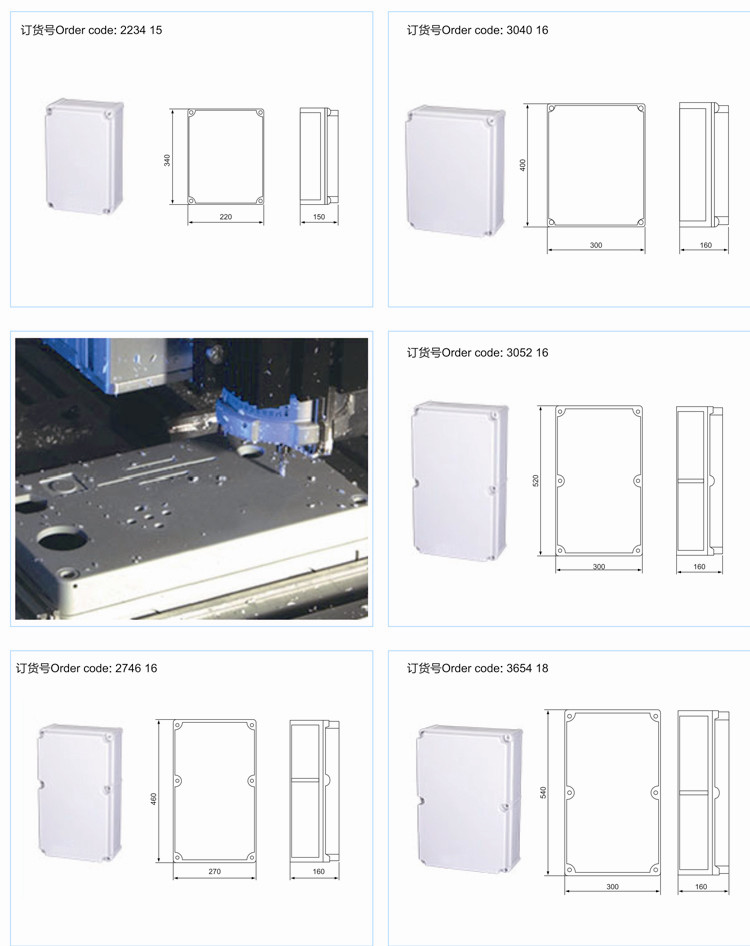 订货号Order code: 2234 15

340

220

150

订货号Order code: 3040 16

400

300

160

订货号Order code: 3052 16

520

300

160

订货号Order code: 2746 16

460

270

160

订货号Order code: 3654 18

540

300

160